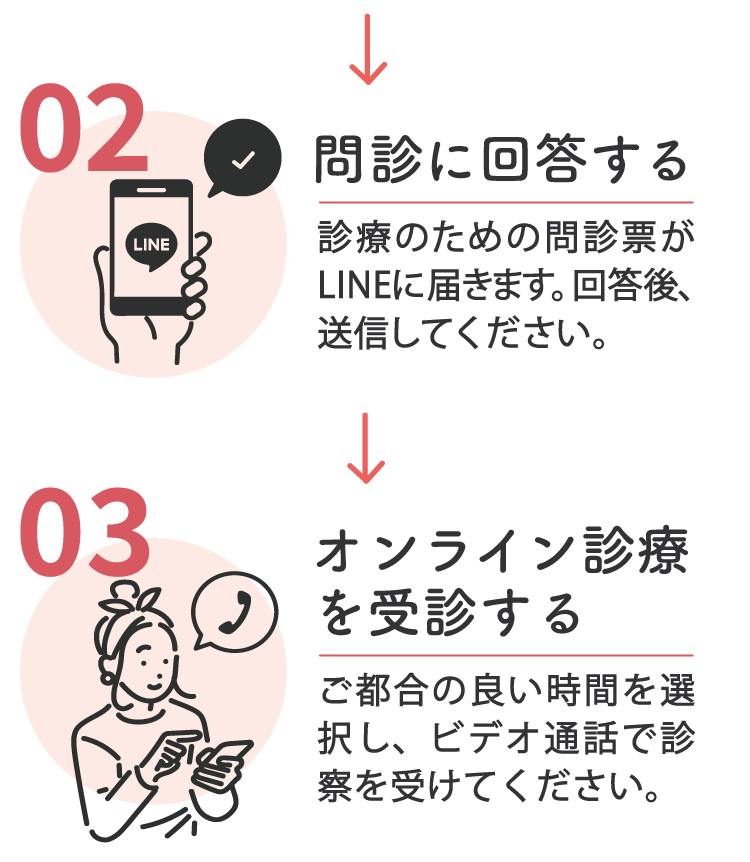 02

LINE

問診に回答する

診療のための問診票がLINEに届きます。回答後、送信してください。

03

オンライン診療を受診する

ご都合の良い時間を選択し、ビデオ通話で診察を受けてください。