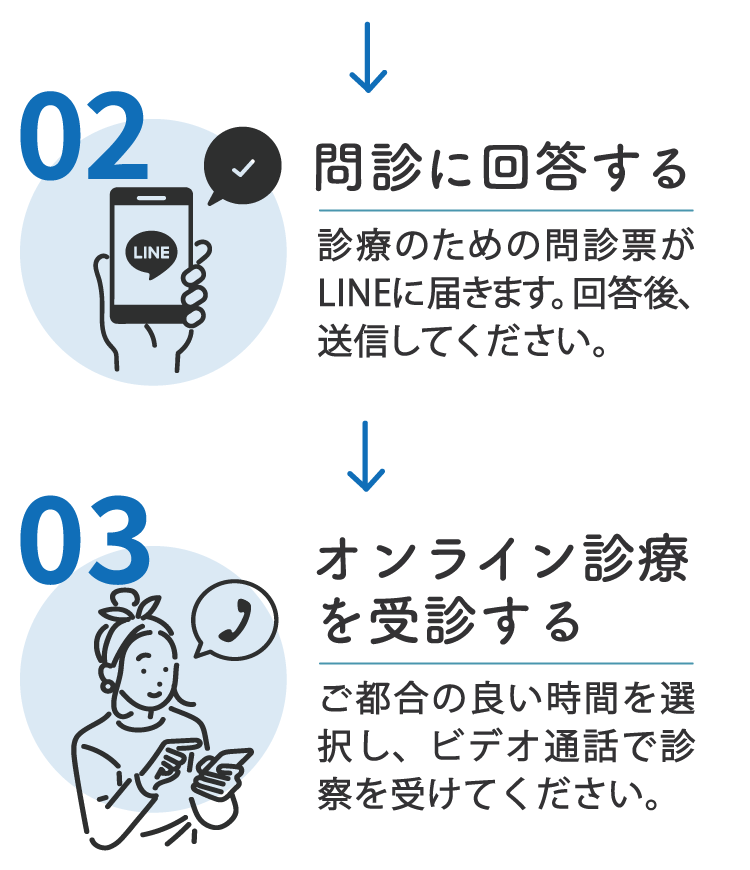 02

LINE

問診に回答する

診療のための問診票がLINEに届きます。回答後、送信してください。

03

オンライン診療を受診する

ご都合の良い時間を選択し、ビデオ通話で診察を受けてください。