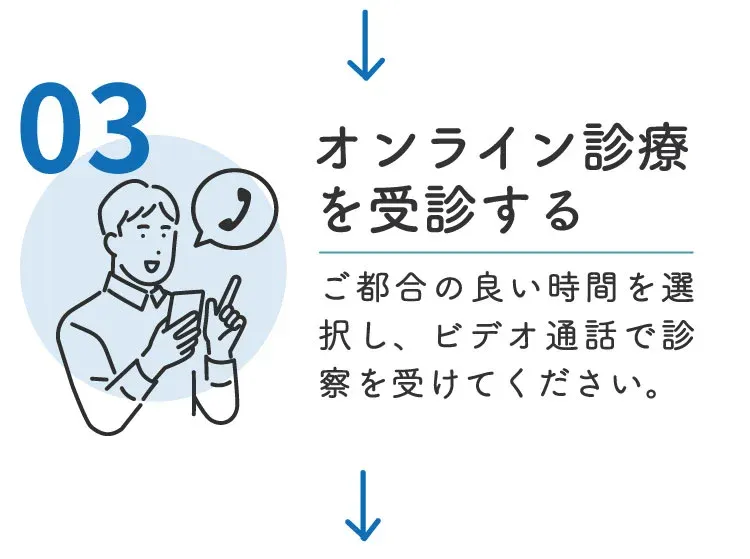 03

オンライン診療を受診する

ご都合の良い時間を選択し、ビデオ通話で診察を受けてください。